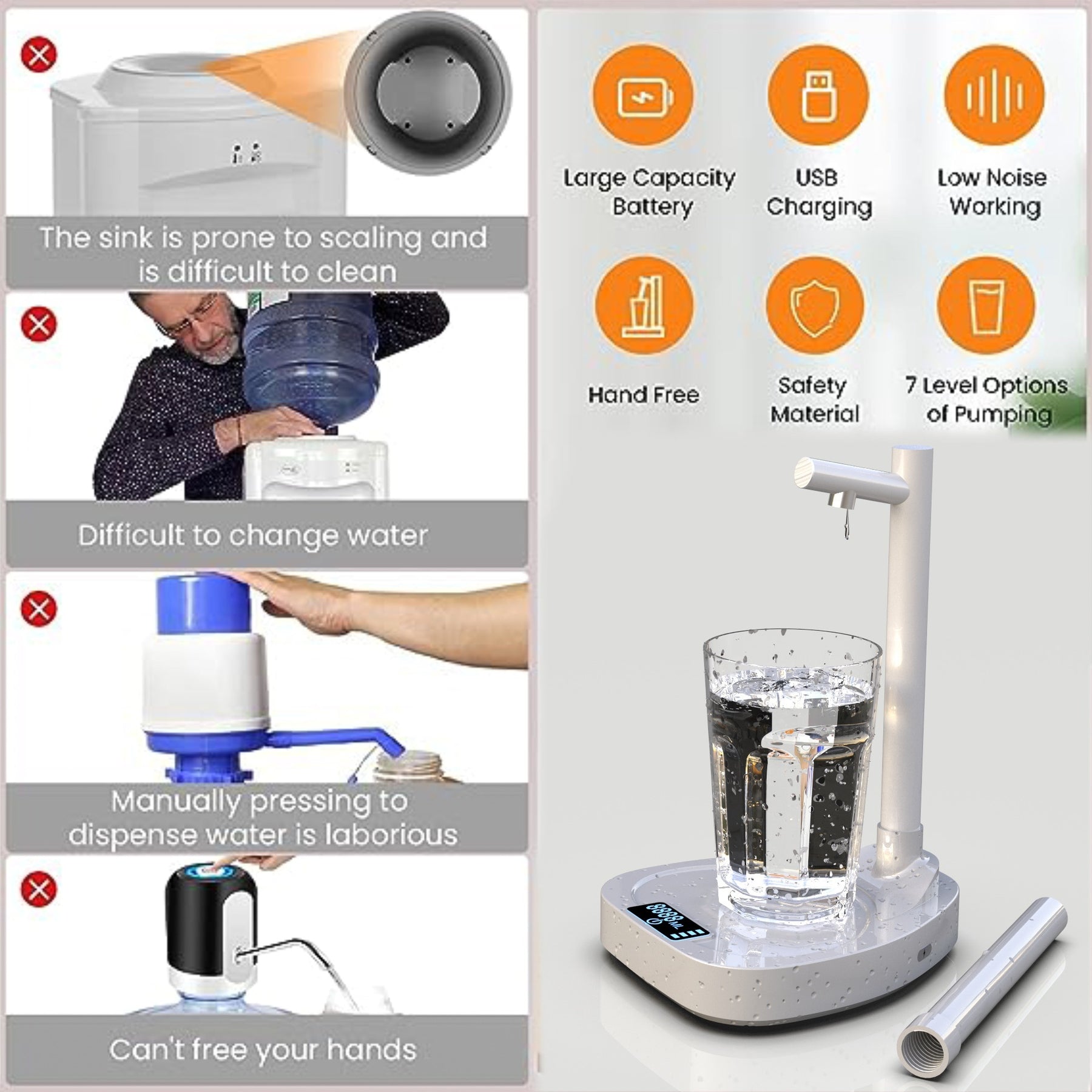 The sink is prone to scaling and is difficult to clean

Difficult to change water

Manually pressing to dispense water is laborious

Can't free your hands

Large Capacity Battery

USB Charging

Low Noise Working

Hand Free

Safety Material

7 Level Options of Pumping

8888 ML